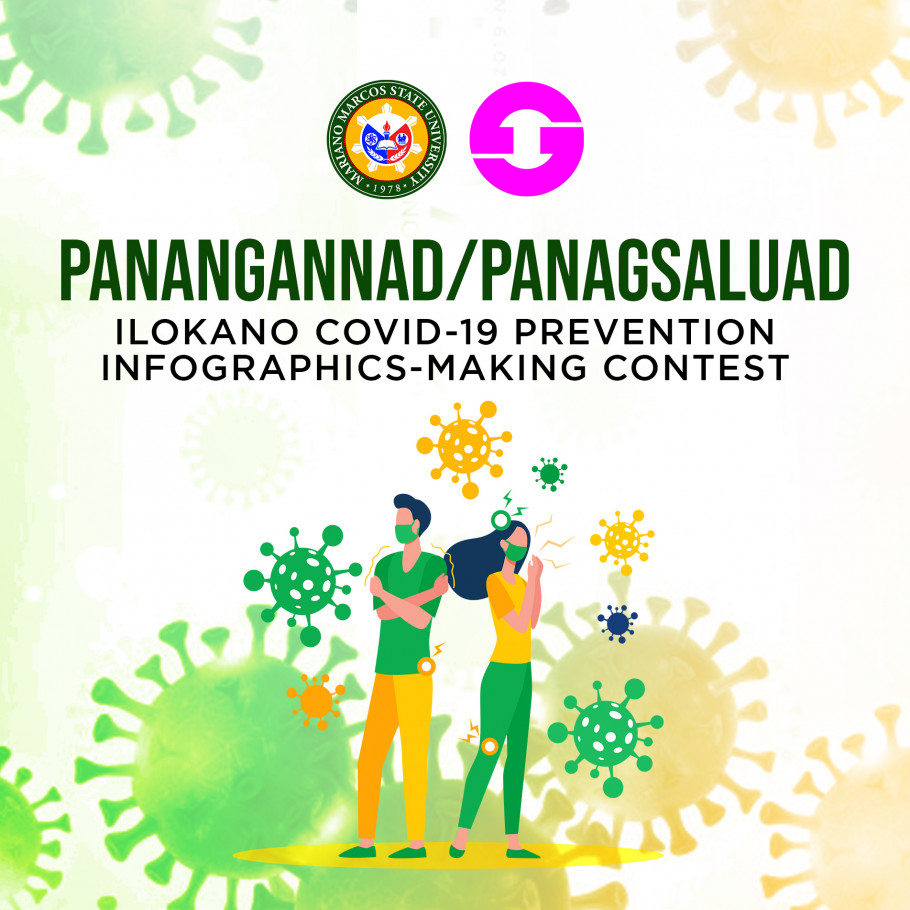 MARIANO MARCOS STATE UNIVERSITY
1978

PANANGANNAD/PANAGSALUAD
ILOKANO COVID-19 PREVENTION
INFOGRAPHICS-MAKING CONTEST